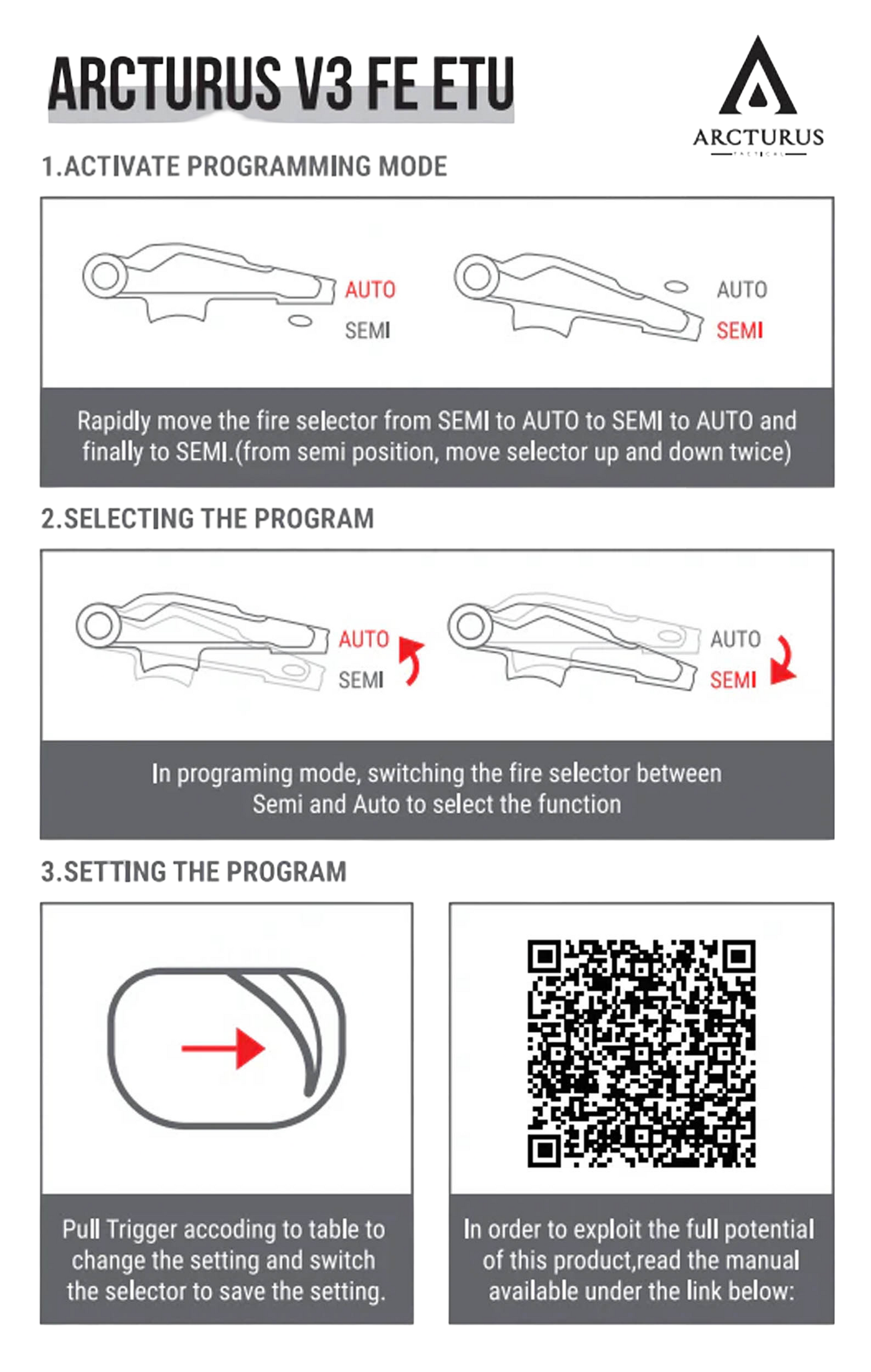 ARCTURUS V3 FE ETU

ARCTURUS
TACTICAL

1.ACTIVATE PROGRAMMING MODE

AUTO
SEMI

AUTO
SEMI

Rapidly move the fire selector from SEMI to AUTO to SEMI to AUTO and finally to SEMI.(from semi position, move selector up and down twice)

2.SELECTING THE PROGRAM

AUTO
SEMI

AUTO
SEMI

In programing mode, switching the fire selector between Semi and Auto to select the function

3.SETTING THE PROGRAM

Pull Trigger accoding to table to change the setting and switch the selector to save the setting.

In order to exploit the full potential of this product,read the manual available under the link below: